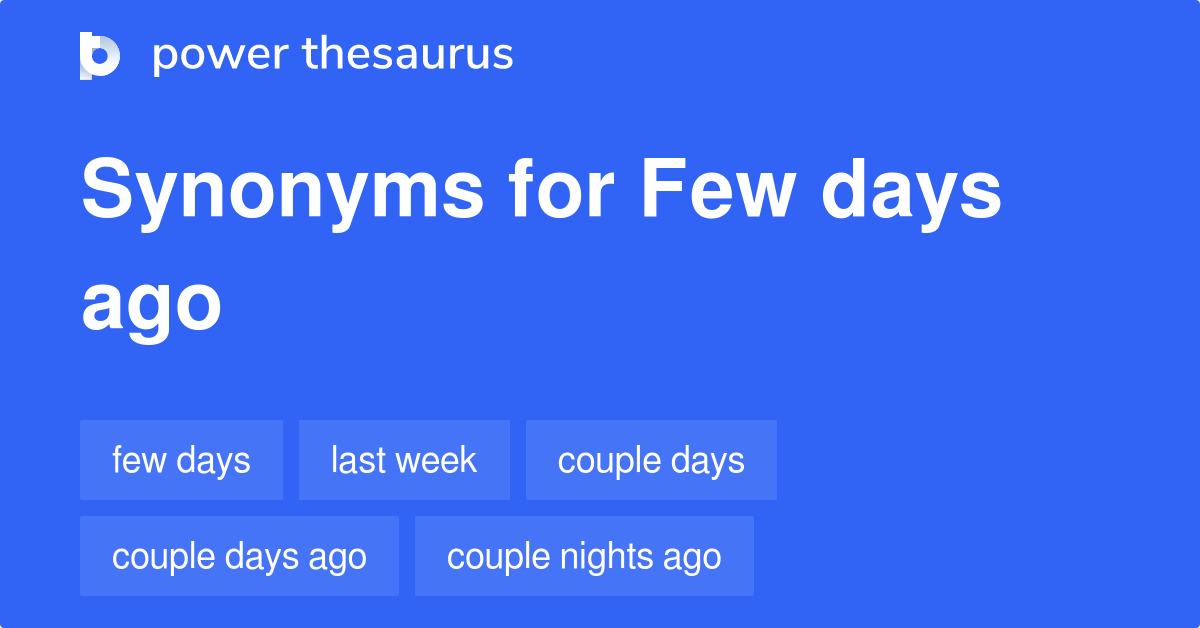 power thesaurus

Synonyms for Few days ago

few days

last week

couple days

couple days ago

couple nights ago